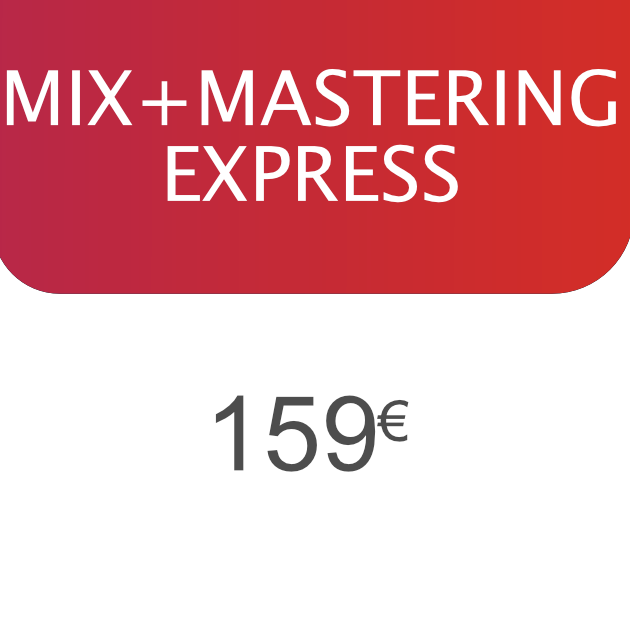 MIX+MASTERING
EXPRESS

159€